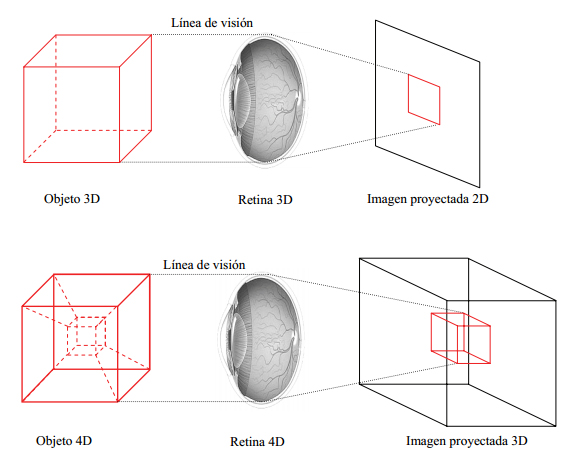 Línea de visión

Objeto 3D

Retina 3D

Imagen proyectada 2D

Línea de visión

Objeto 4D

Retina 4D

Imagen proyectada 3D